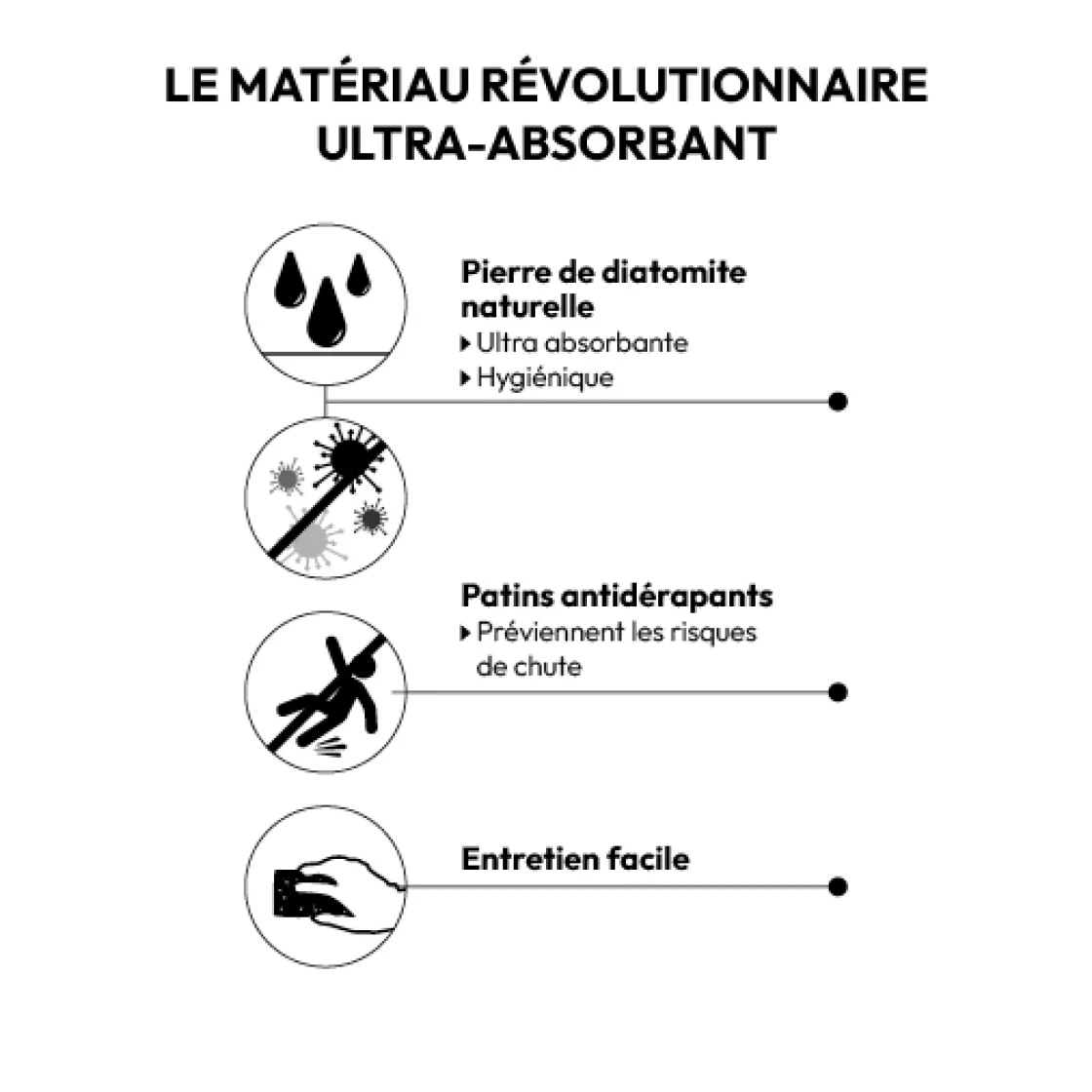 LE MATÉRIAU RÉVOLUTIONNAIRE ULTRA-ABSORBANT

Pierre de diatomite naturelle
▸ Ultra absorbante
▸ Hygiénique

Patins antidérapants
▸ Préviennent les risques de chute

Entretien facile