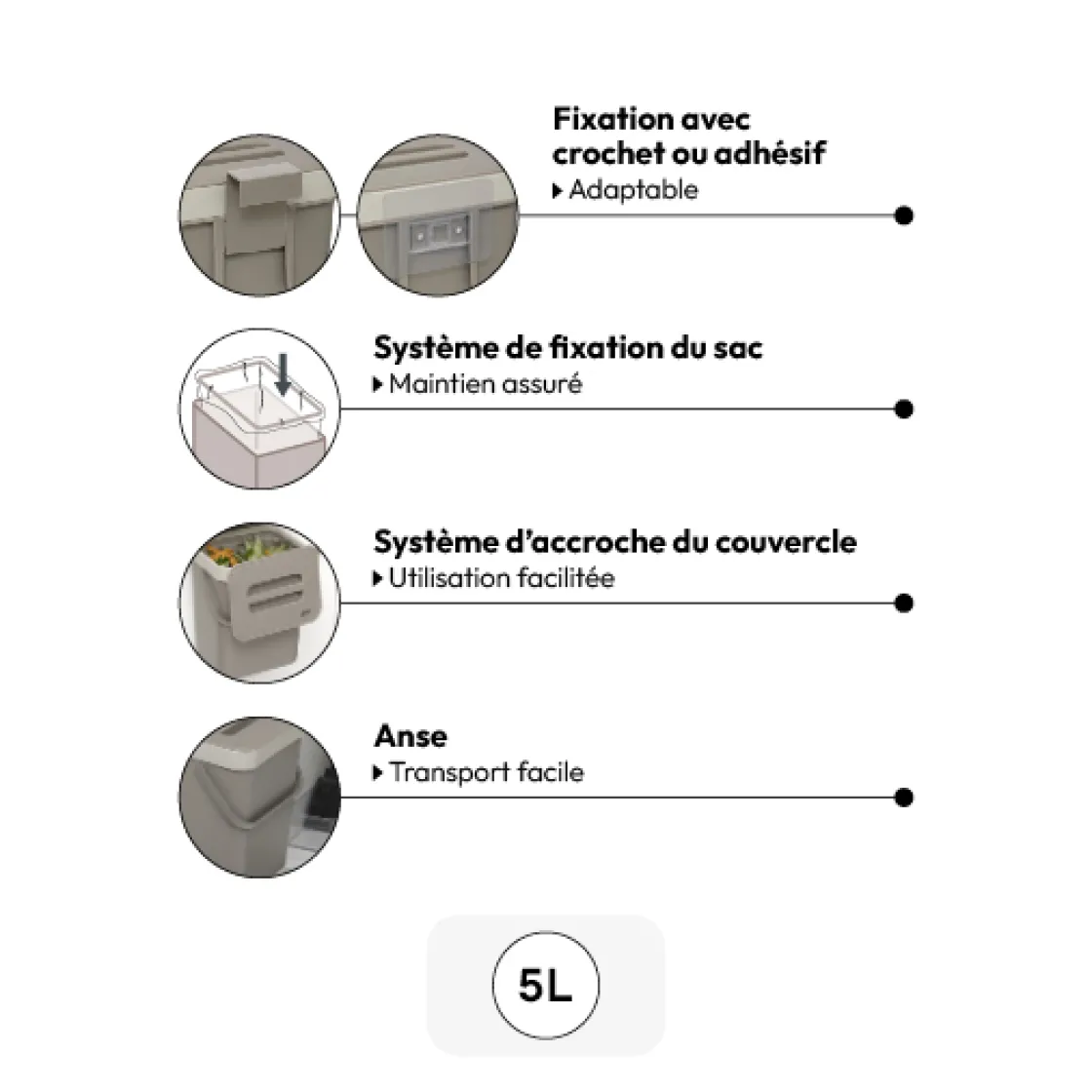 Fixation avec crochet ou adhésif
▸ Adaptable

Système de fixation du sac
▸ Maintien assuré

Système d'accroche du couvercle
▸ Utilisation facilitée

Anse
▸ Transport facile

5L