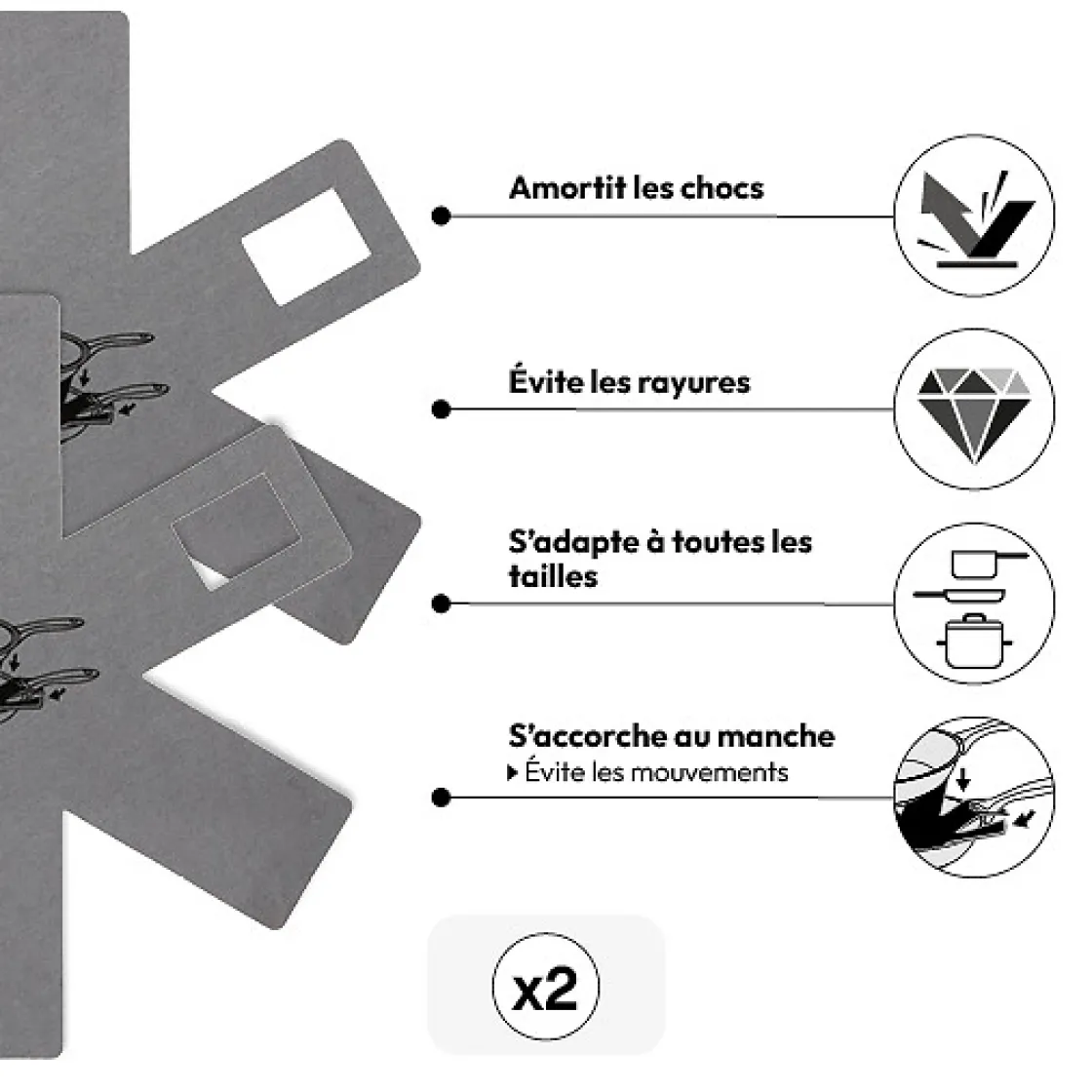 Amortit les chocs

Évite les rayures

S'adapte à toutes les tailles

S'accorche au manche
▸ Évite les mouvements

x2